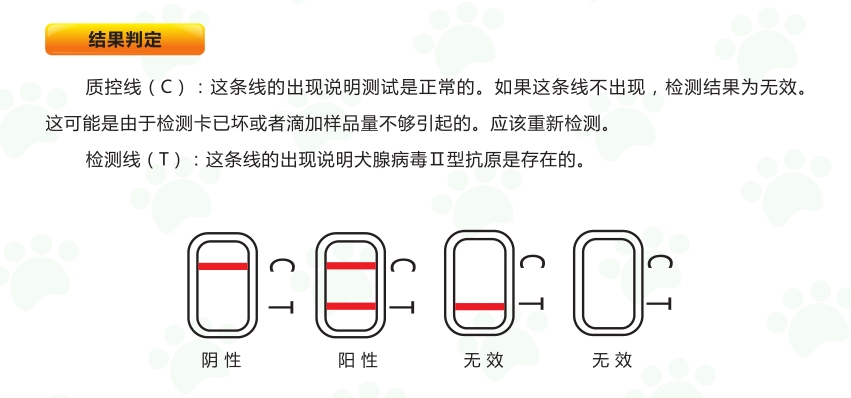 结果判定

质控线（C）：这条线的出现说明测试是正常的。如果这条线不出现，检测结果为无效。这可能是由于检测卡已坏或者滴加样品量不够引起的。应该重新检测。

检测线（T）：这条线的出现说明犬腺病毒Ⅱ型抗原是存在的。

C
T
阴性

C
T
阳性

C
T
无效

C
T
无效